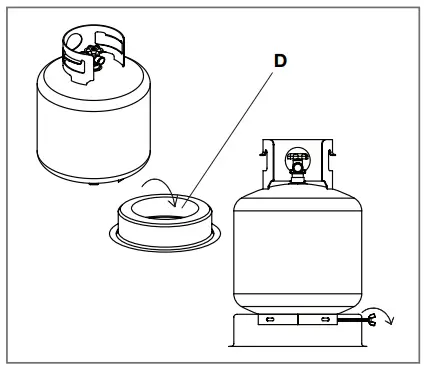 D