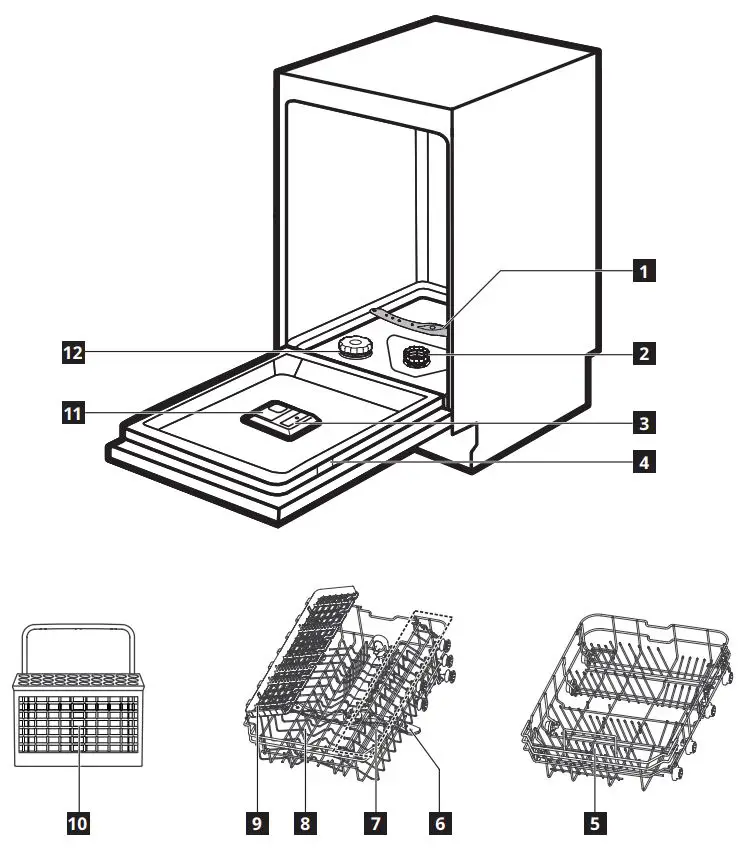 1
12
2
11
3
4
10
9
8
7
6
5