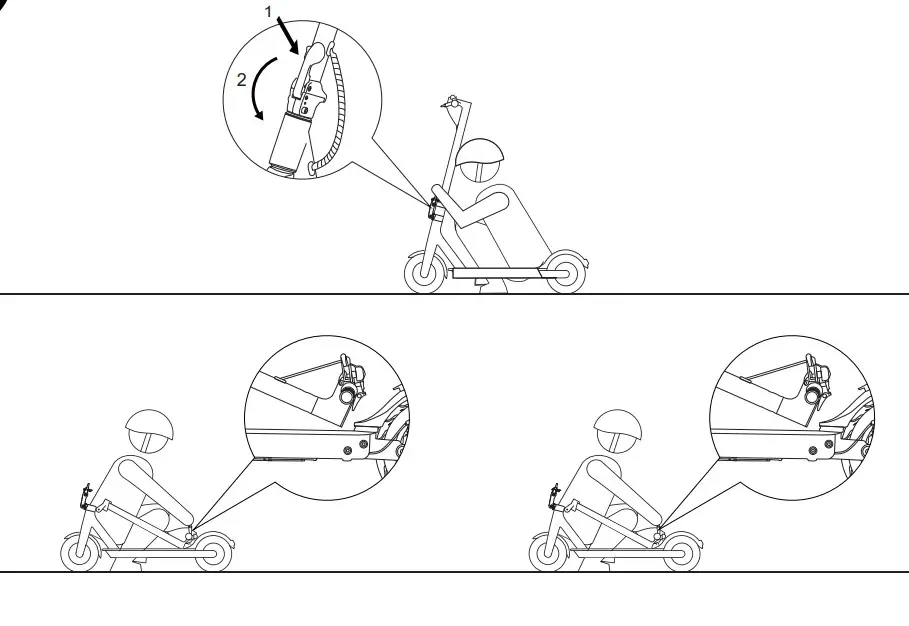 1
2