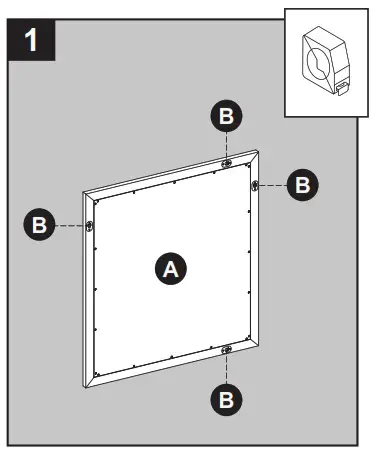 1

B

B

B

A

B