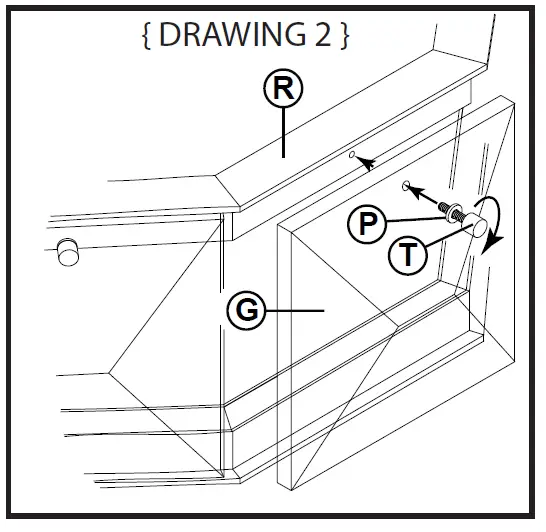 { DRAWING 2 }

R

P

T

G