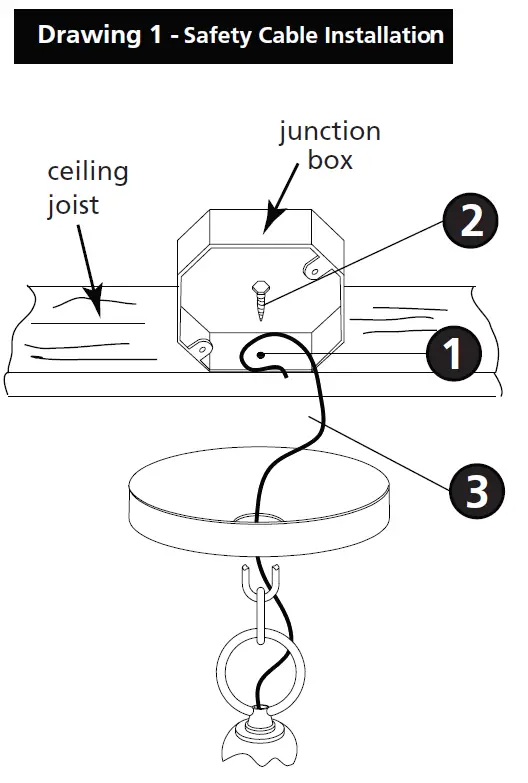 Drawing 1 - Safety Cable Installation

junction box

ceiling joist

2

1

3