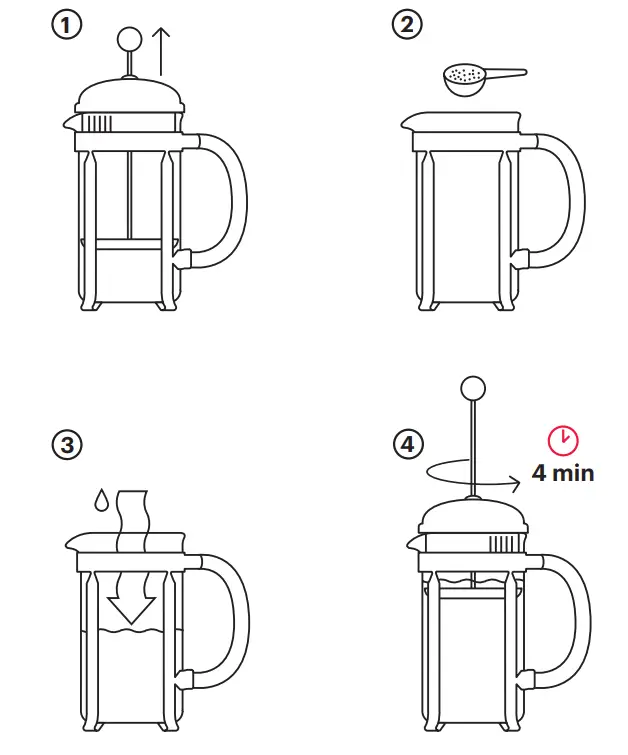 1

2

3

4

4 min