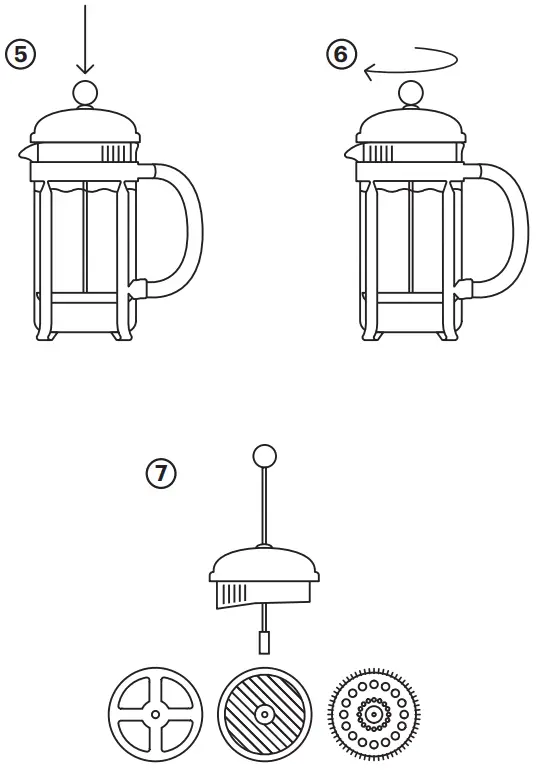 5

6

7