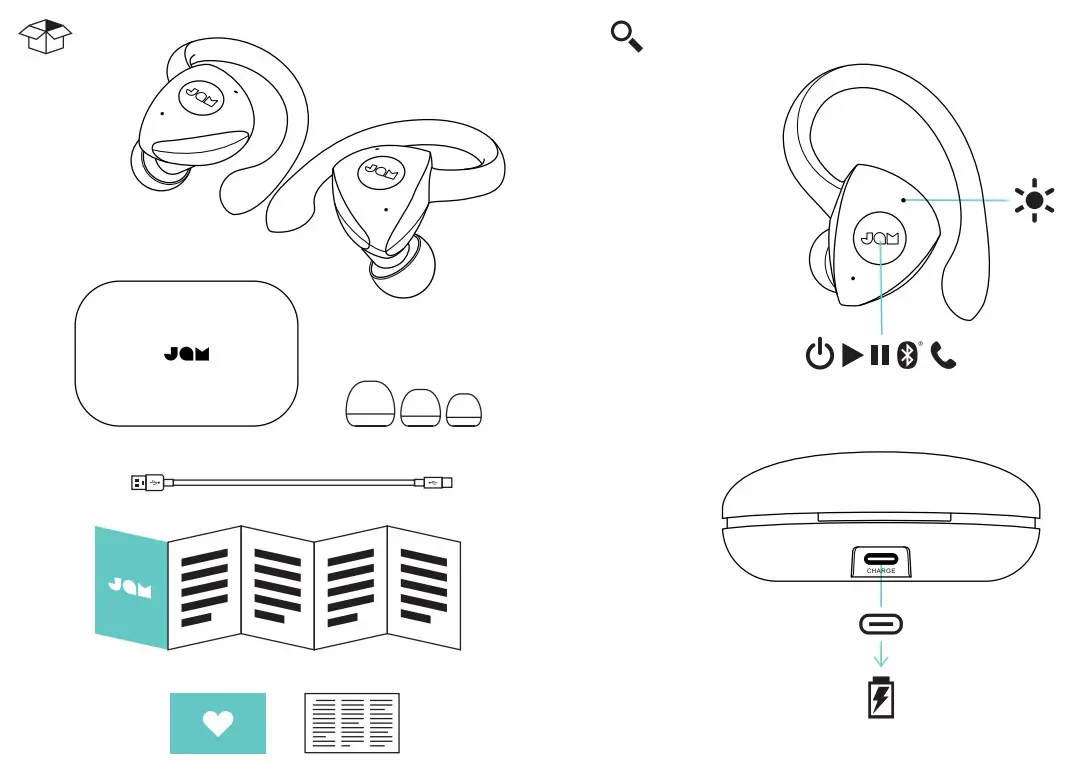 JAM

JAM

JAM

JAM

JAM

CHARGE