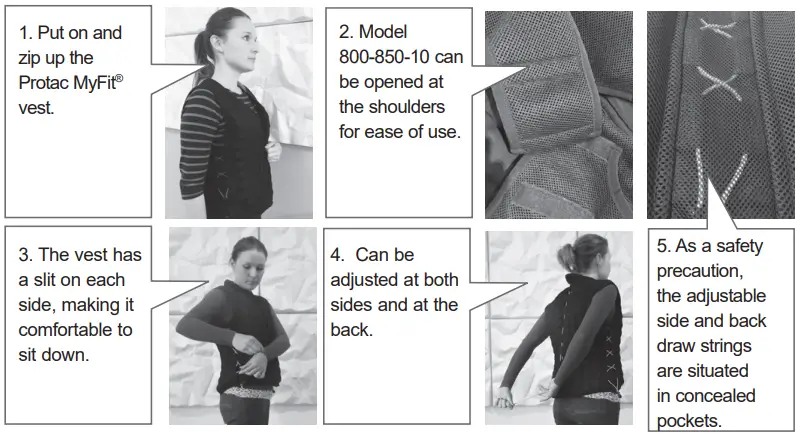 1. Put on and zip up the Protac MyFit® vest.

2. Model 800-850-10 can be opened at the shoulders for ease of use.

3. The vest has a slit on each side, making it comfortable to sit down.

4. Can be adjusted at both sides and at the back.

5. As a safety precaution, the adjustable side and back draw strings are situated in concealed pockets.