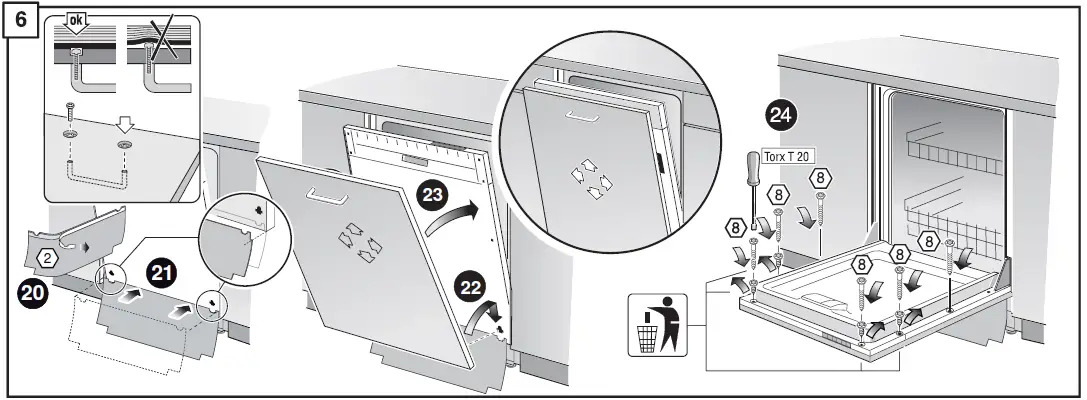 6

ok

2

20

21

23

22

24

Torx T 20

8

8

8

8

8

8