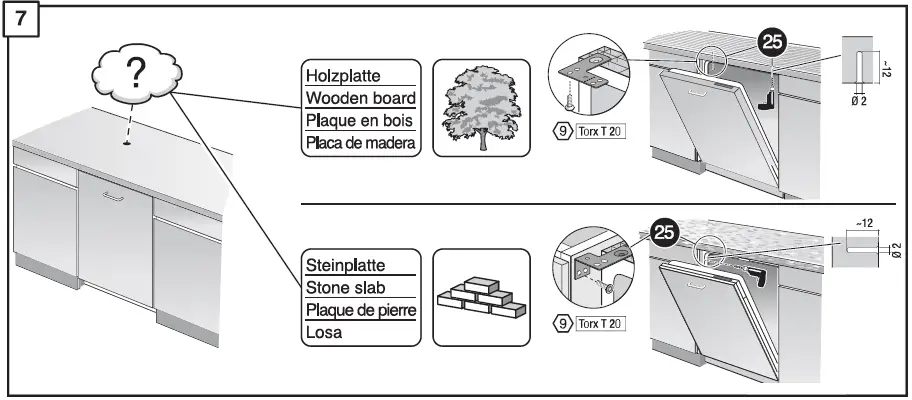 7

?

Holzplatte
Wooden board
Plaque en bois
Placa de madera

9 Torx T 20

25

~12

Ø 2

Steinplatte
Stone slab
Plaque de pierre
Losa

9 Torx T 20

25

~12

Ø 2