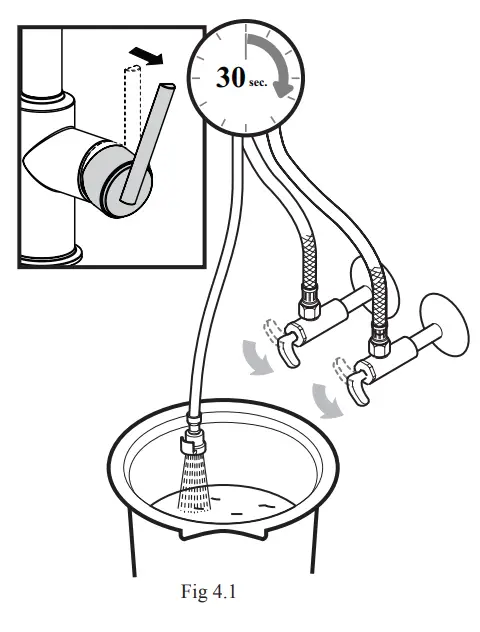 30 sec.

Fig 4.1