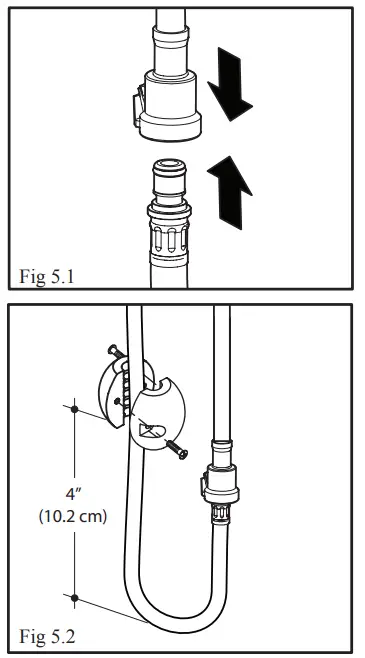 Fig 5.1

4″
(10.2 cm)

Fig 5.2