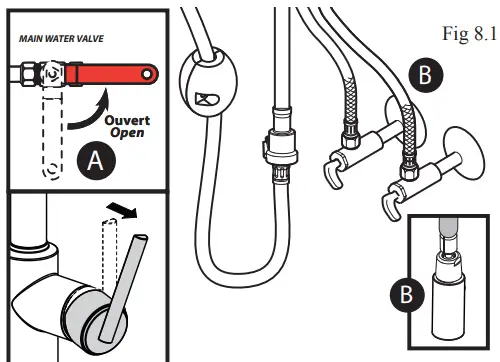 MAIN WATER VALVE

Ouvert
Open

A

Fig 8.1

B

B