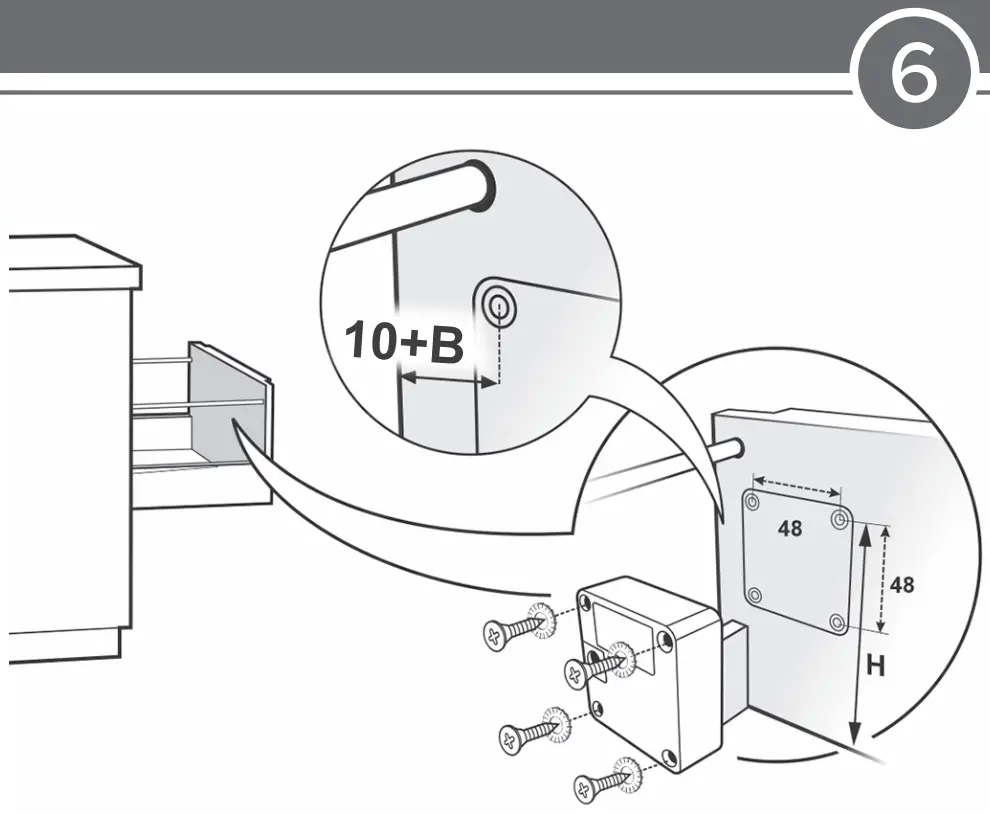 6

10+B

48

48

H