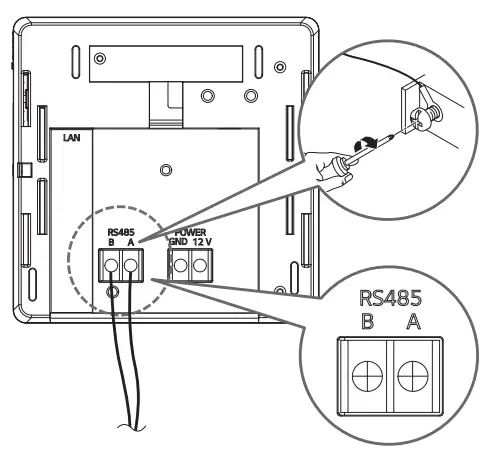 LAN

RS485
B A

POWER
GND 12 V

RS485
B A