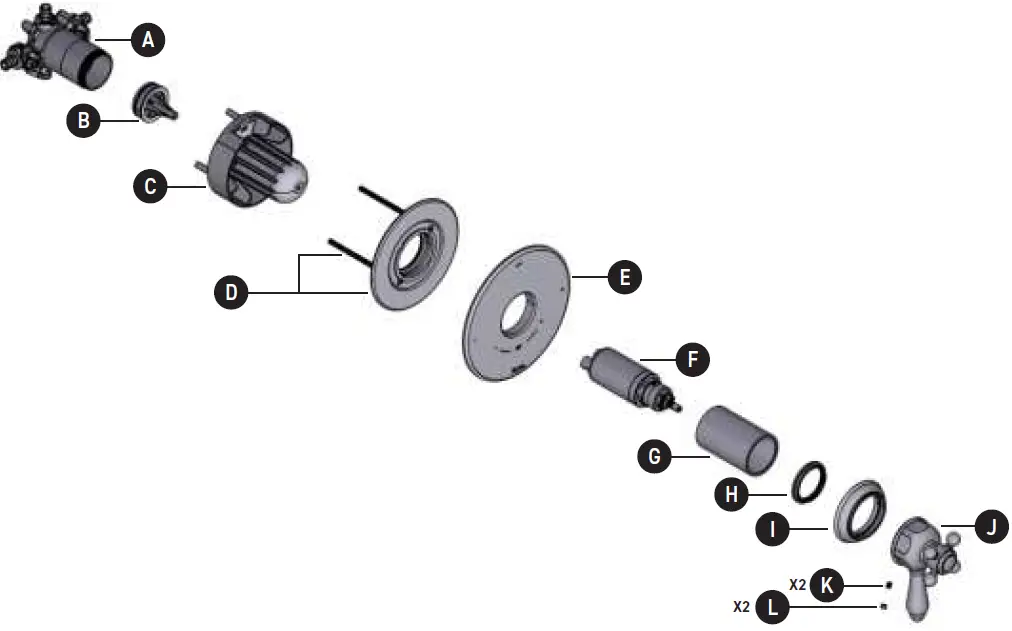 A
B
C
D
E
F
G
H
I
J
X2 K
X2 L