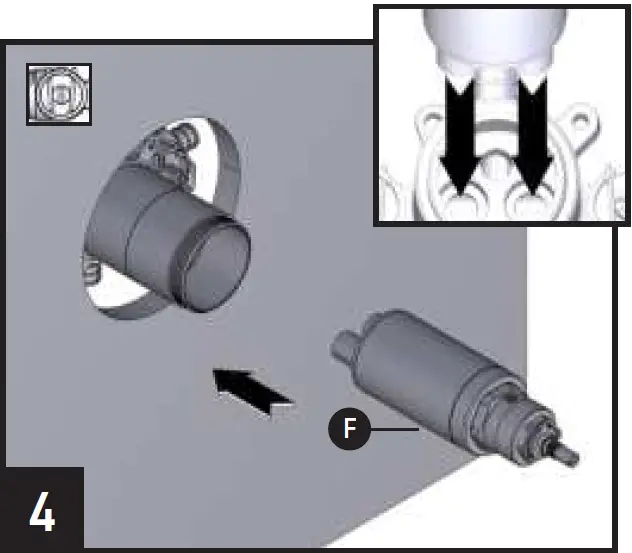 F

4