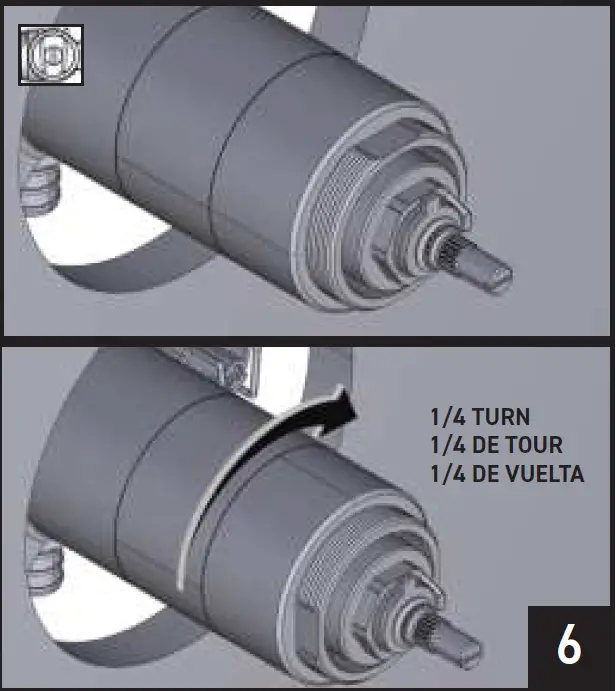 1/4 TURN
1/4 DE TOUR
1/4 DE VUELTA

6