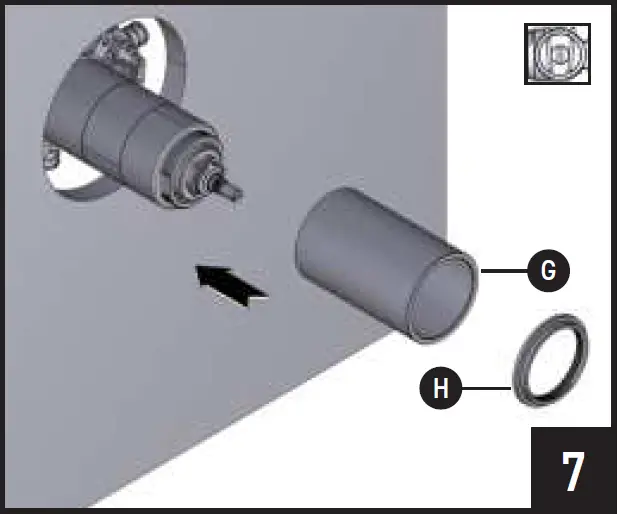 G

H

7