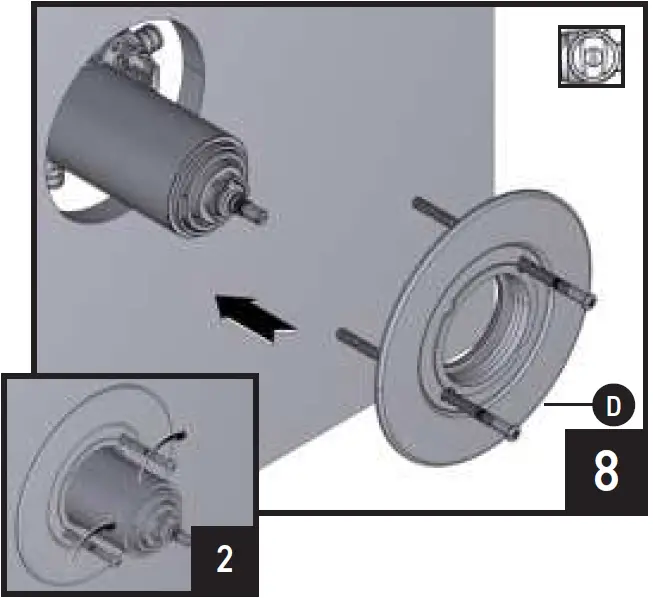 D

8

2