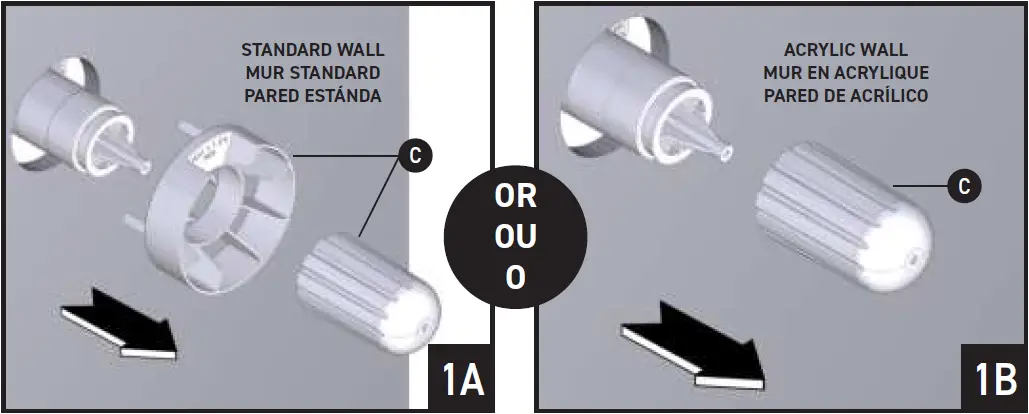 STANDARD WALL
MUR STANDARD
PARED ESTÁNDA

C

1A

OR
OU
O

ACRYLIC WALL
MUR EN ACRYLIQUE
PARED DE ACRÍLICO

C

1B