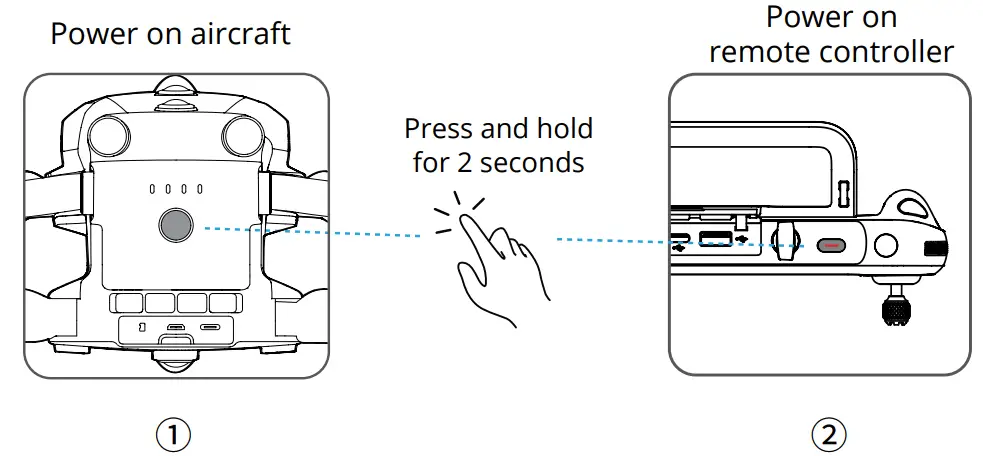 Power on aircraft

Press and hold for 2 seconds

Power on remote controller

①

②