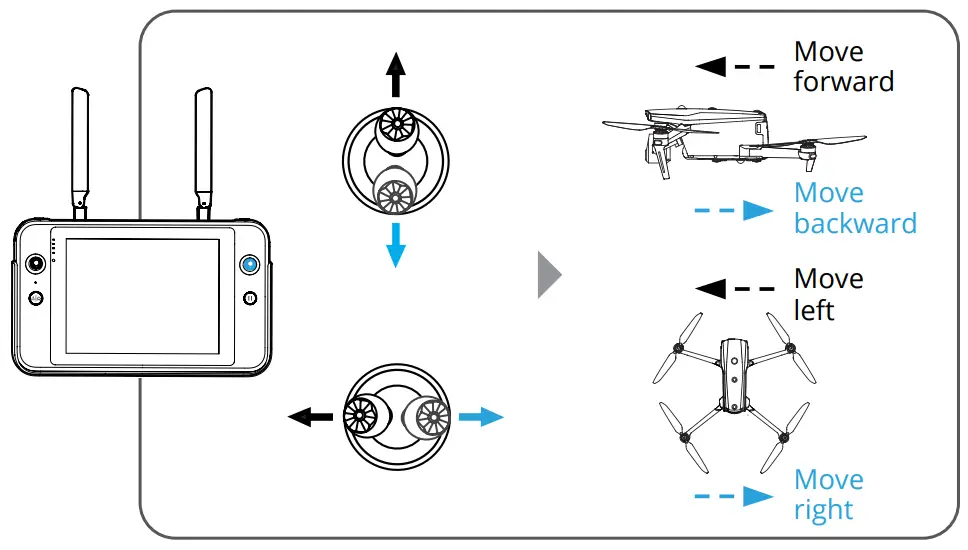 Move forward

Move backward

Move left

Move right