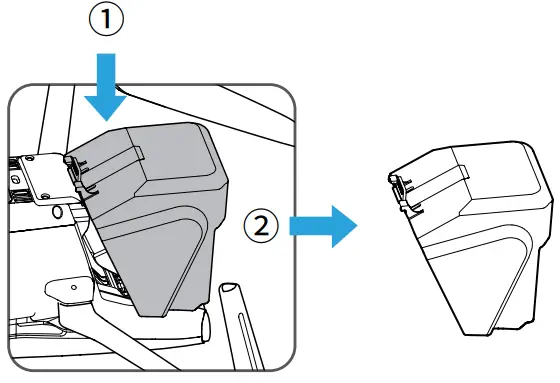 ①
②