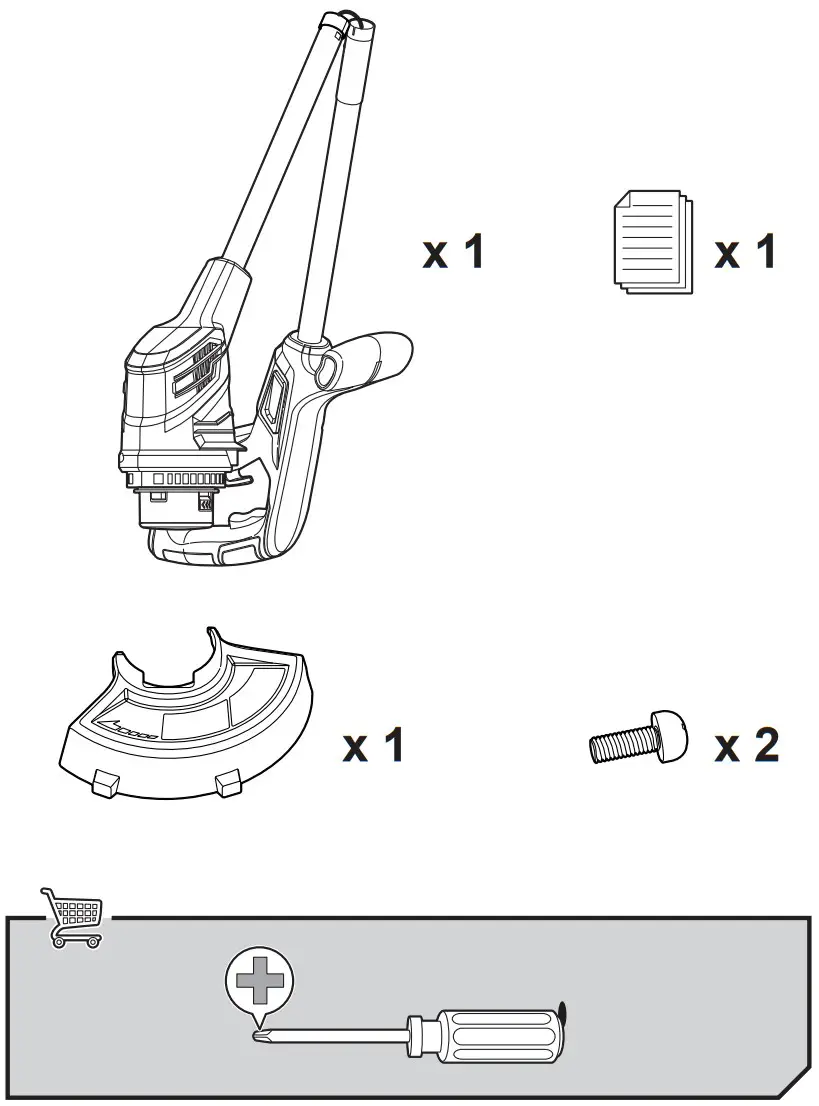 x 1

x 1

x 1

x 2