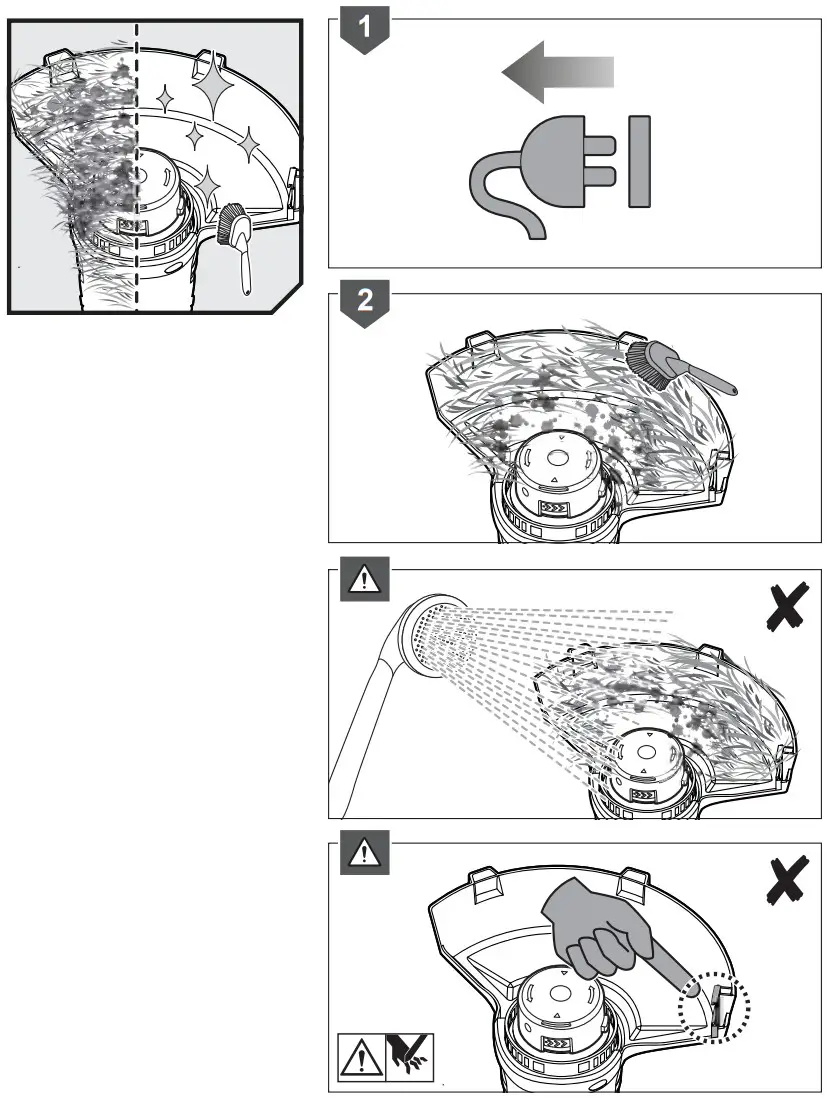 1

2