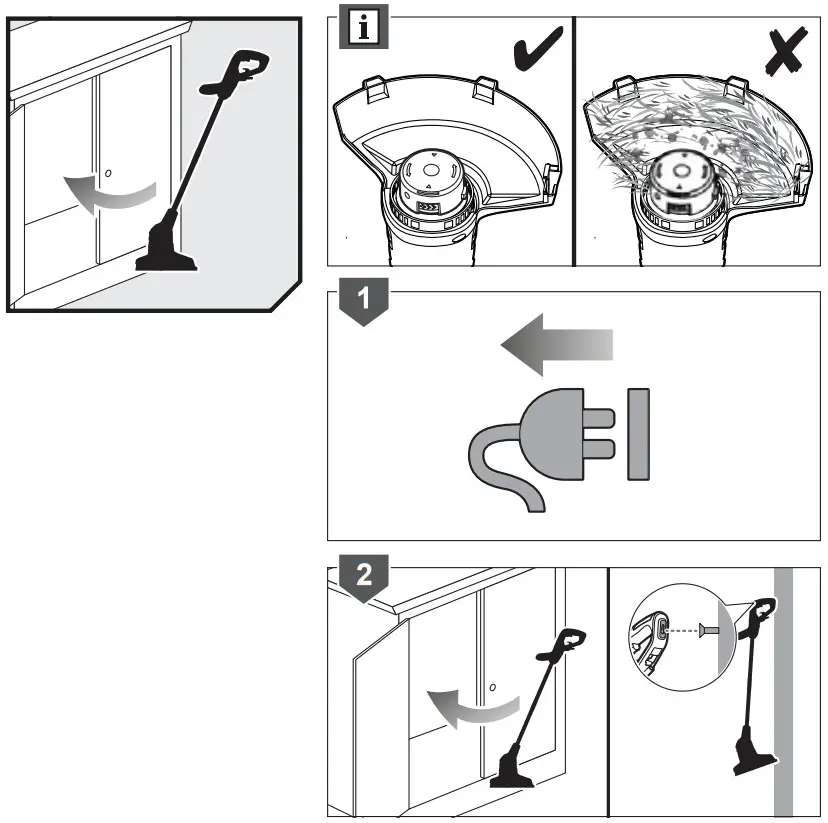 i

1

2