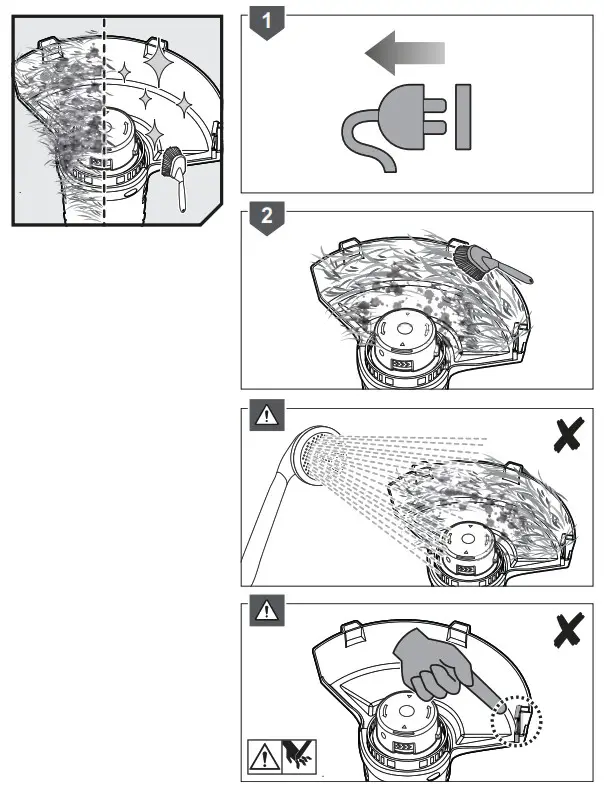 1

2