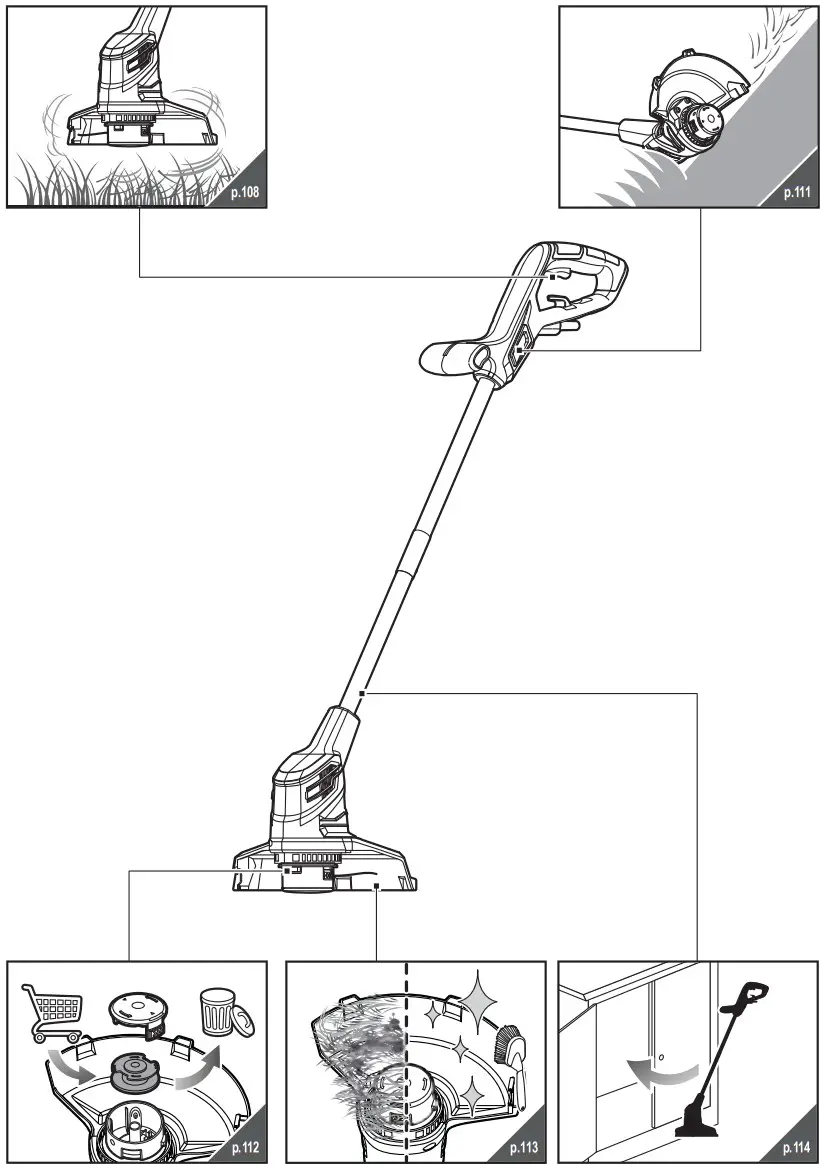 p.108

p.111

p.112

p.113

p.114