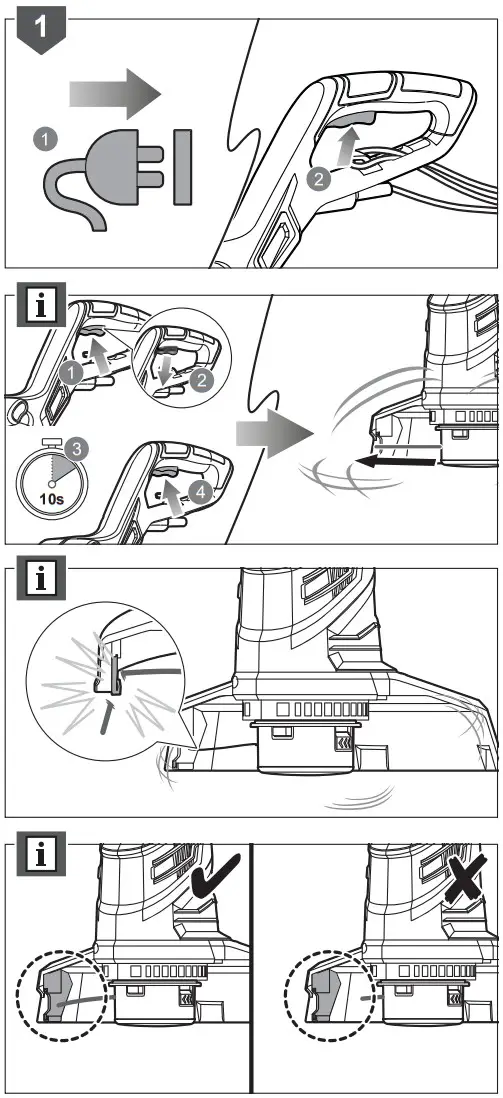 1

1

2

i

1

2

3

10s

4

i

i