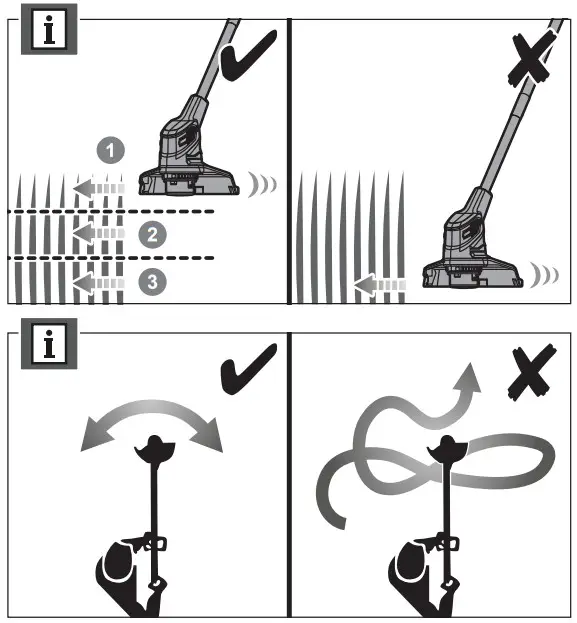 i

1

2

3

i