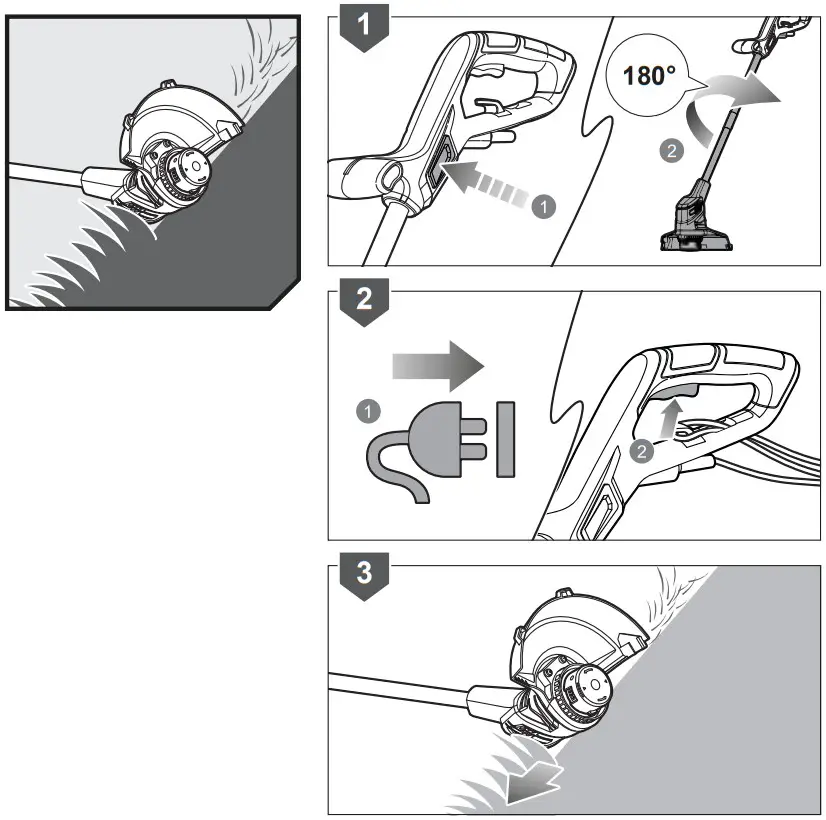 1

180°

2

1

2

1

2

3