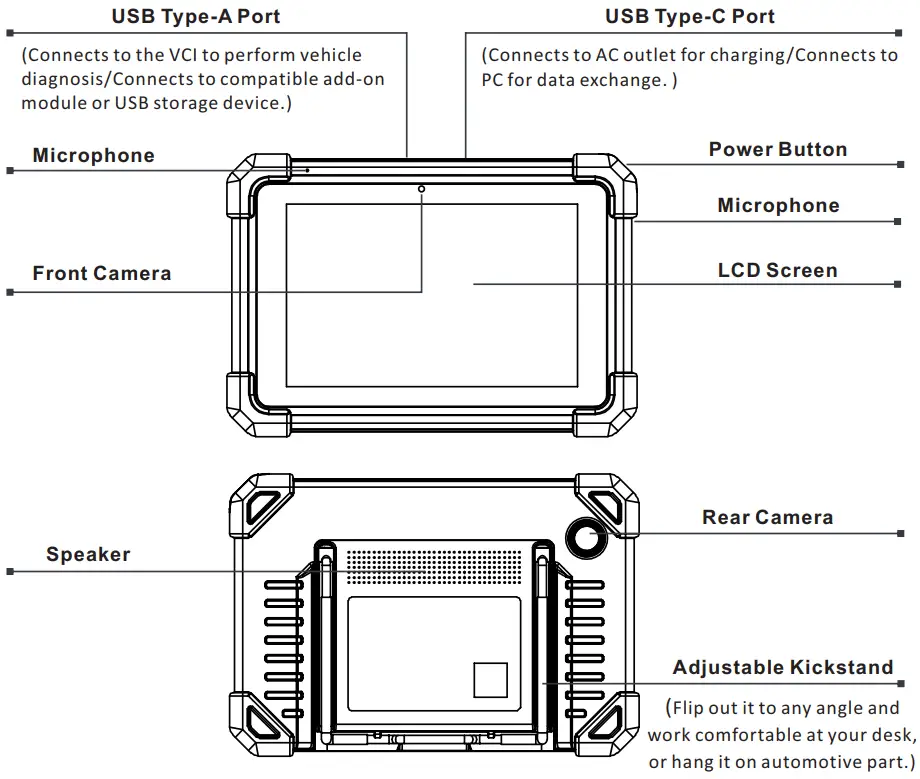 USB Type-A Port

(Connects to the VCI to perform vehicle diagnosis/Connects to compatible add-on module or USB storage device.)

USB Type-C Port

(Connects to AC outlet for charging/Connects to PC for data exchange. )

Microphone

Power Button

Microphone

Front Camera

LCD Screen

Rear Camera

Speaker

Adjustable Kickstand

(Flip out it to any angle and work comfortable at your desk, or hang it on automotive part.)