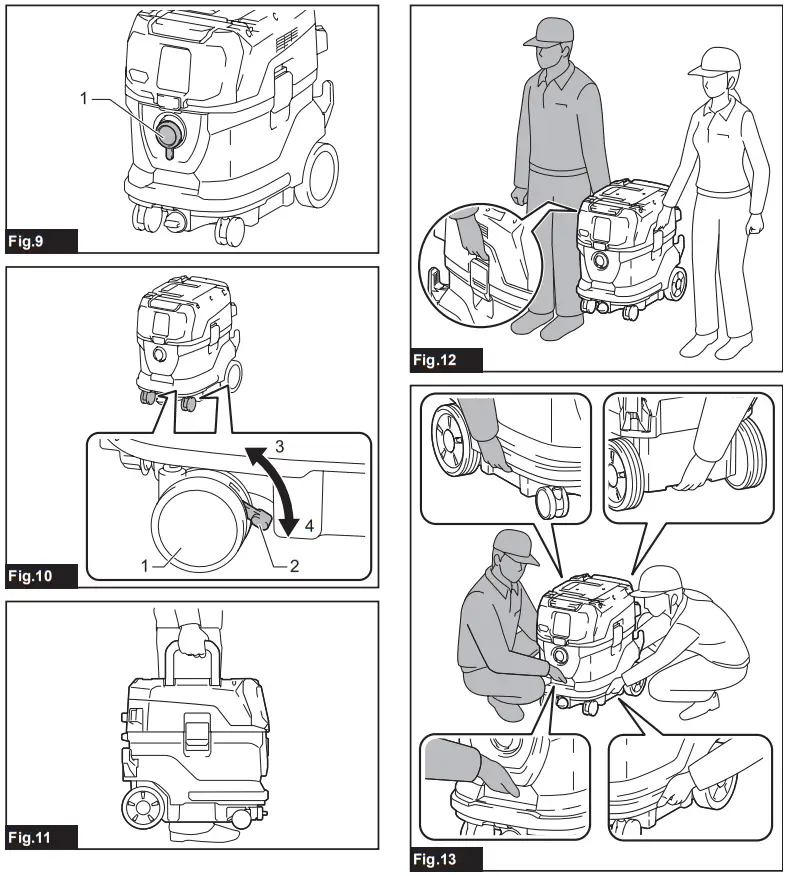 1

Fig.9

3

4

1

2

Fig.10

Fig.11

Fig.12

Fig.13