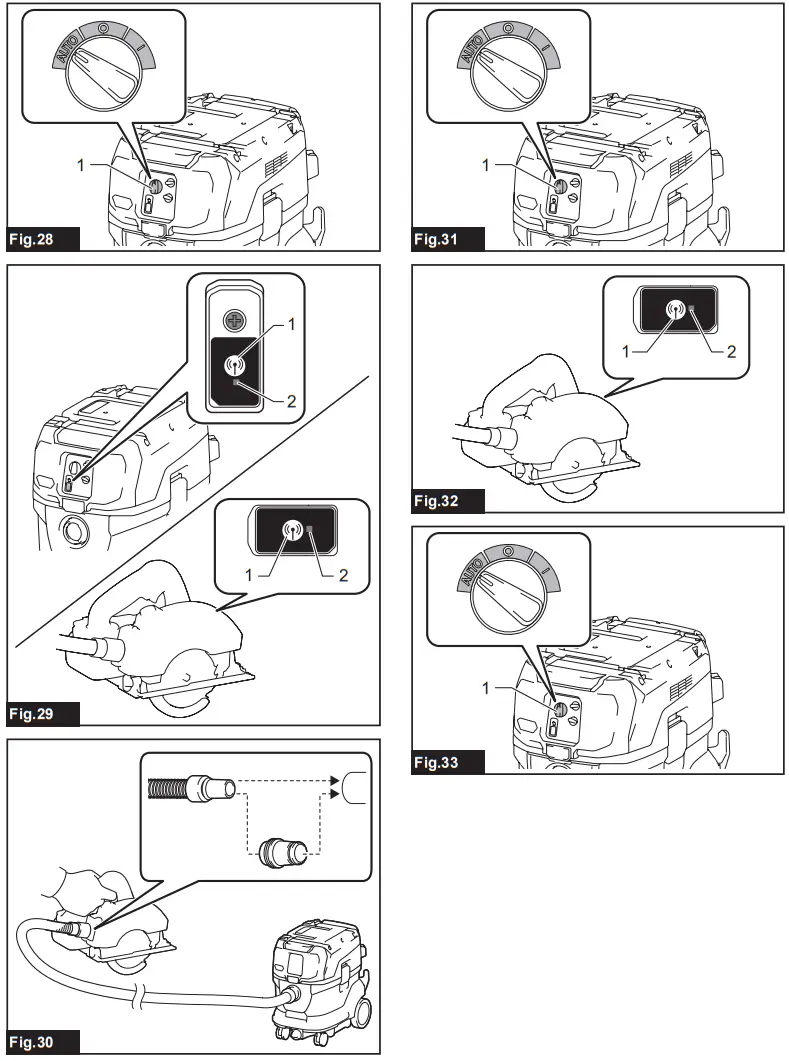 AUTO
O
I
1
Fig.28

1
2
1
2
Fig.29

Fig.30

AUTO
O
I
1
Fig.31

1
2
Fig.32

AUTO
O
I
1
Fig.33