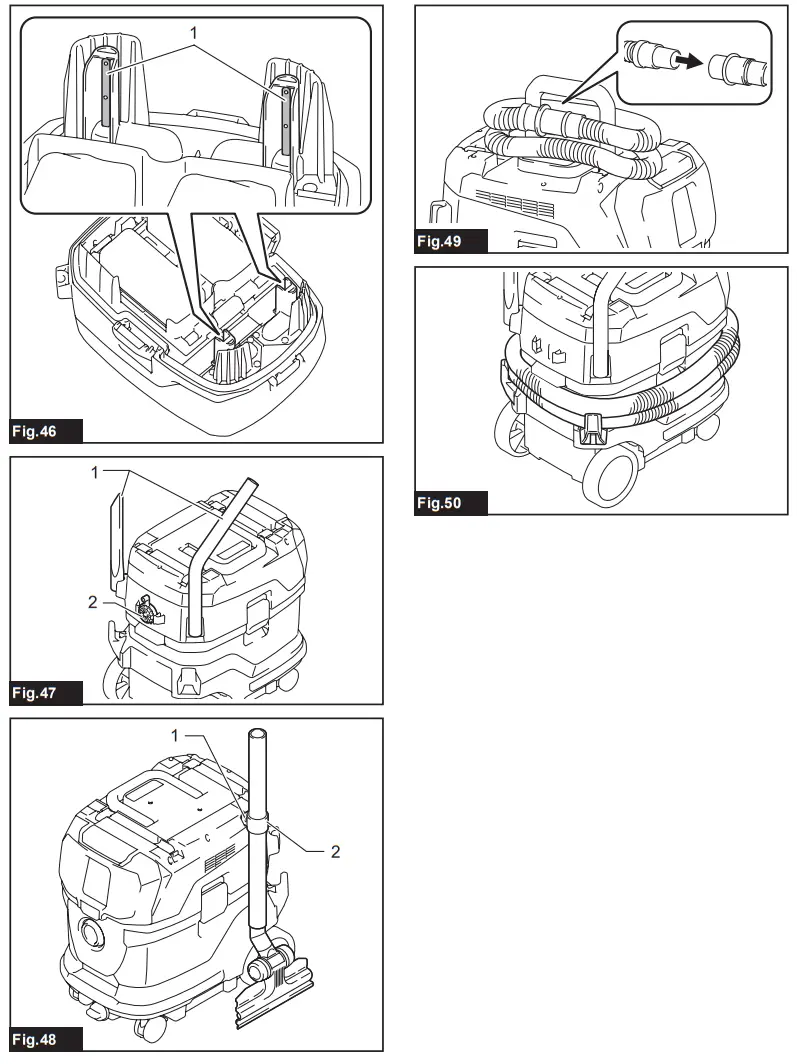 1

Fig.46

1

2

Fig.47

1

2

Fig.48

Fig.49

Fig.50