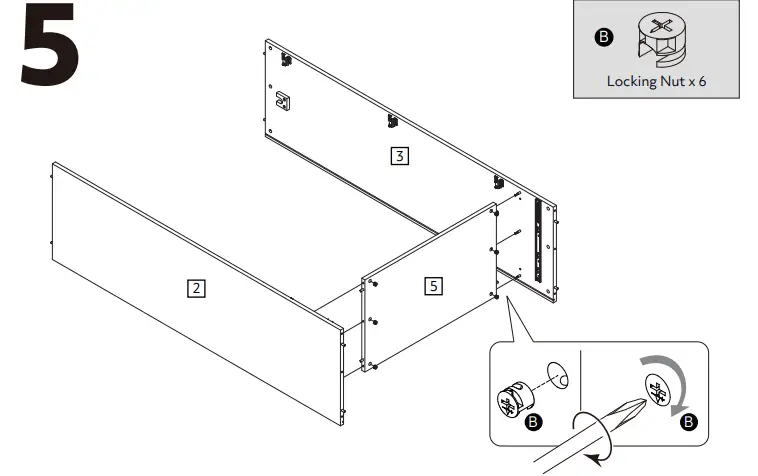 5

B

Locking Nut x 6

3

2

5

B

B