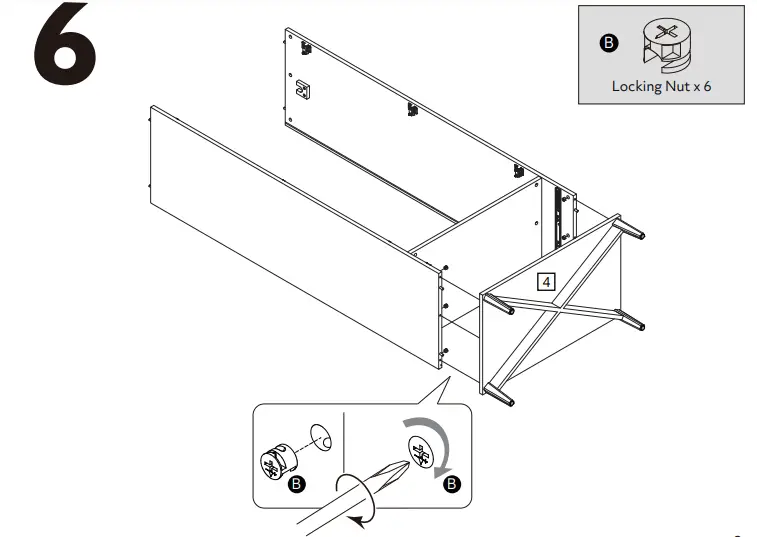 6

B
Locking Nut x 6

4

B

B