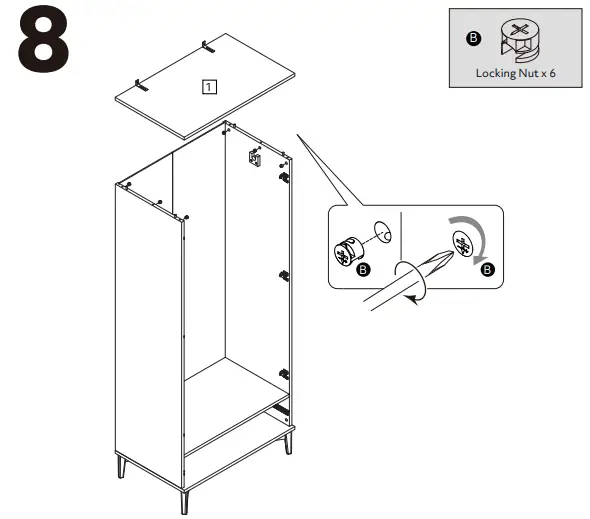 8

B
Locking Nut x 6

1

B

B