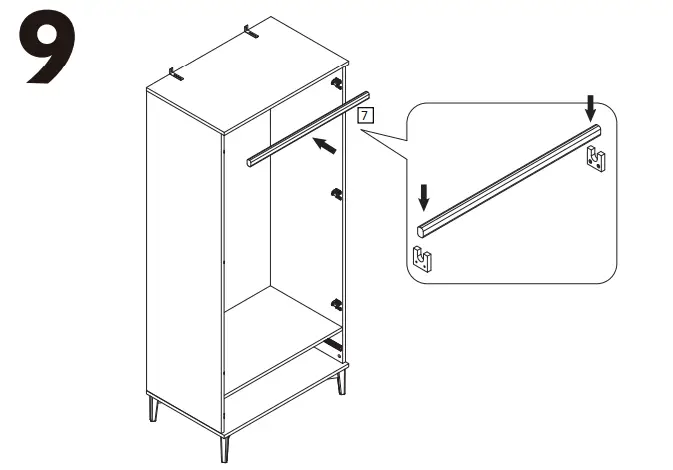 9

7