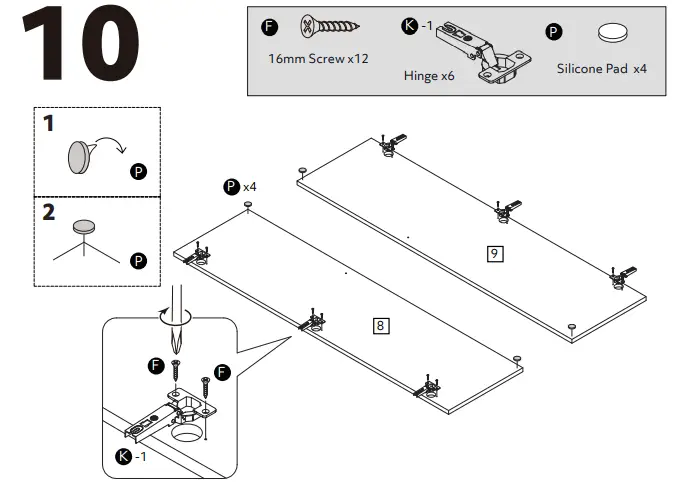 10

F 16mm Screw x12

K -1 Hinge x6

P Silicone Pad x4

1 P

2 P

P x4

9

8

F F

K -1