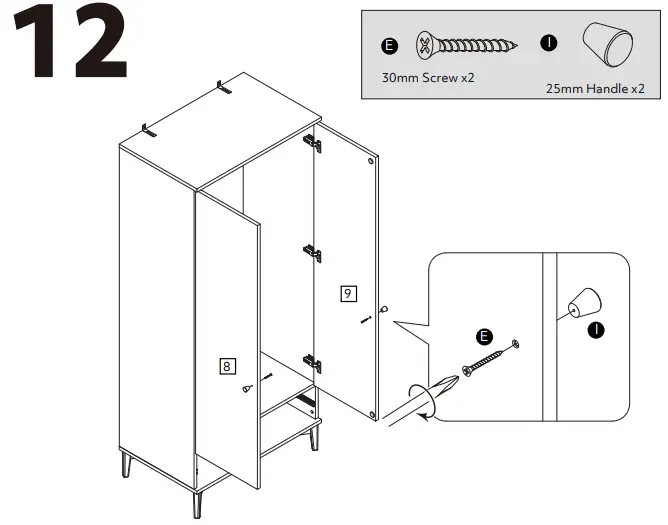 12

E
30mm Screw x2
I
25mm Handle x2

9
8
E
I