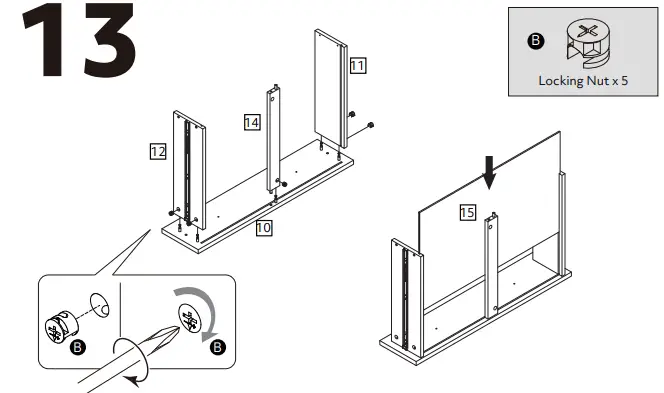 13

B
Locking Nut x 5

11
14
12
10
15

B
B