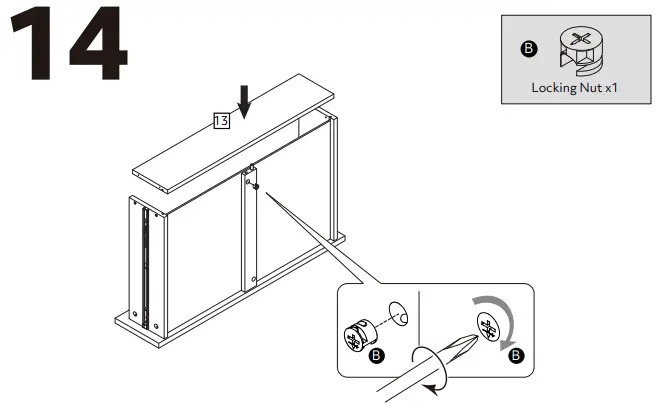 14

B

Locking Nut x1

13

B

B