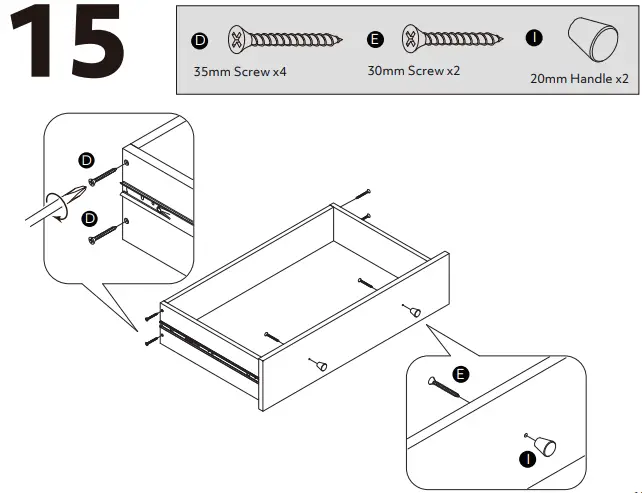 15

D
35mm Screw x4

E
30mm Screw x2

I
20mm Handle x2

D

D

E

I