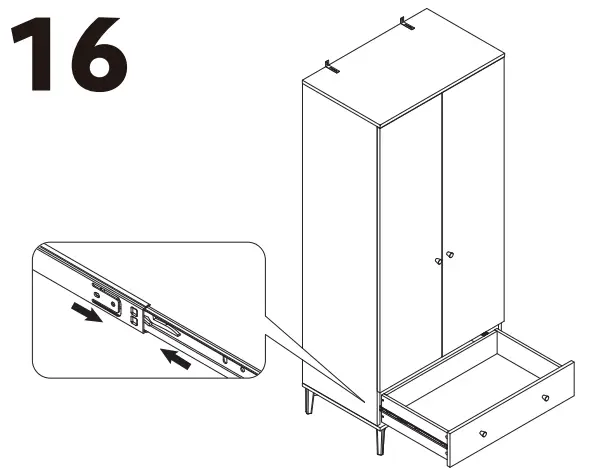 16