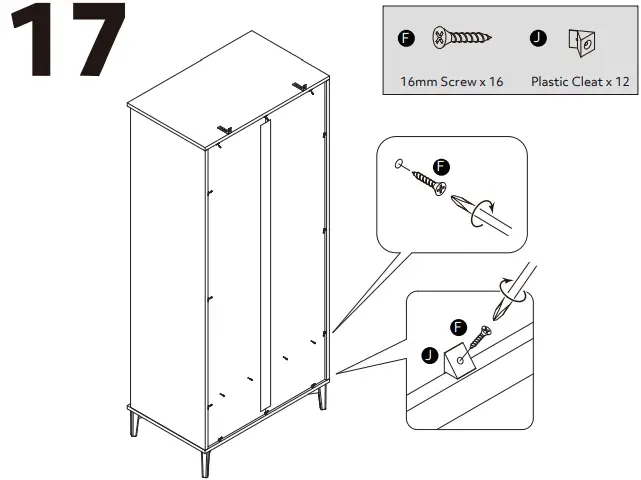 17

F 16mm Screw x 16
J Plastic Cleat x 12

F

F
J