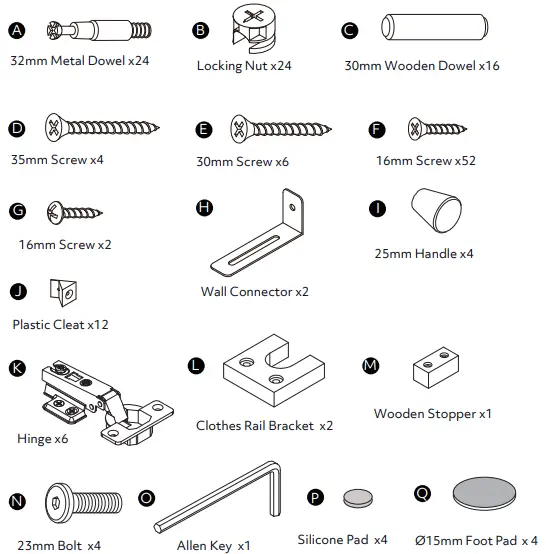 A
32mm Metal Dowel x24

B
Locking Nut x24

C
30mm Wooden Dowel x16

D
35mm Screw x4

E
30mm Screw x6

F
16mm Screw x52

G
16mm Screw x2

H
Wall Connector x2

I
25mm Handle x4

J
Plastic Cleat x12

K
Hinge x6

L
Clothes Rail Bracket x2

M
Wooden Stopper x1

N
23mm Bolt x4

O
Allen Key x1

P
Silicone Pad x4

Q
Ø15mm Foot Pad x 4